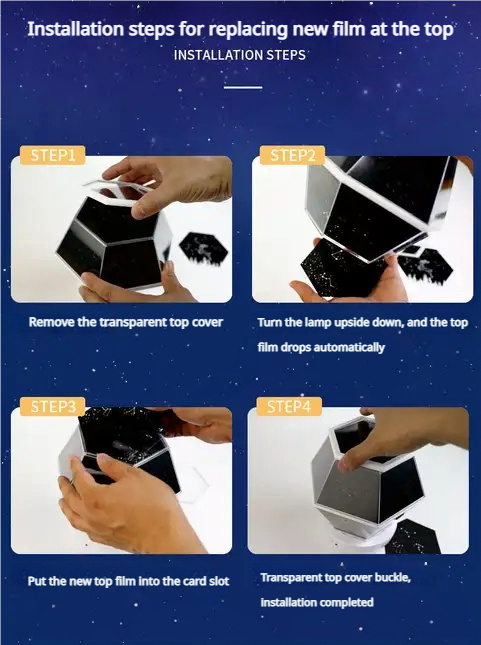 Installation steps for replacing new film at the top

INSTALLATION STEPS

STEP1

Remove the transparent top cover

STEP2

Turn the lamp upside down, and the top film drops automatically

STEP3

Put the new top film into the card slot

STEP4

Transparent top cover buckle, installation completed